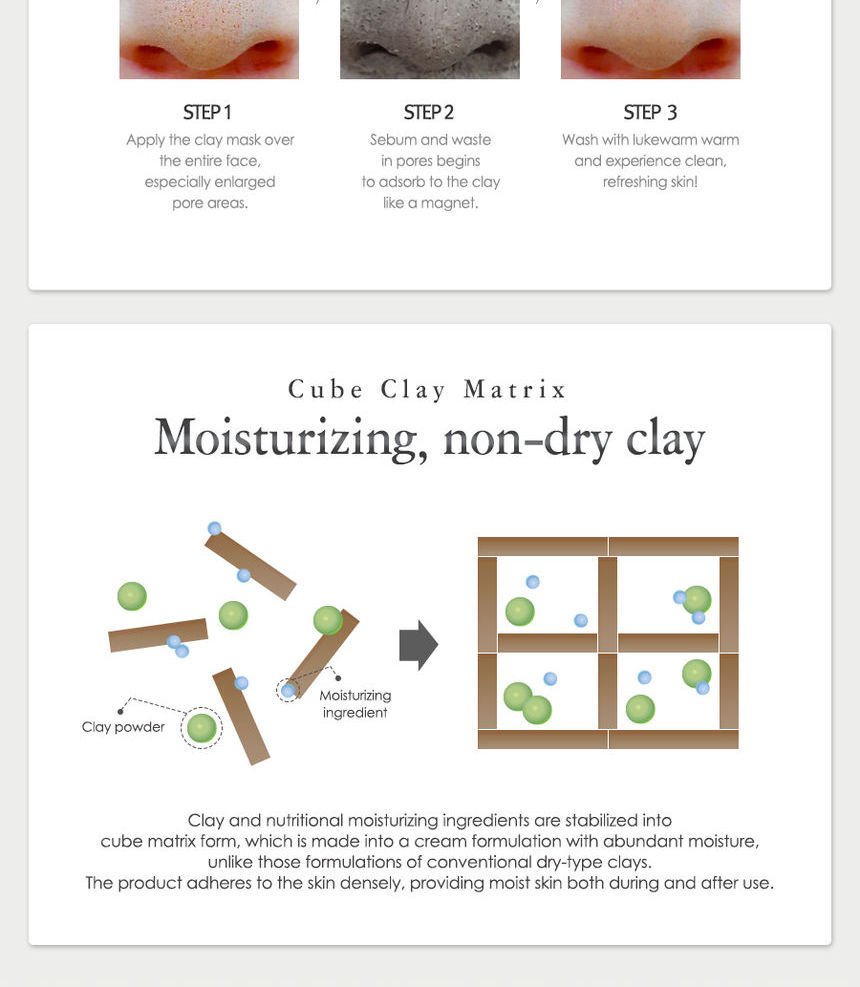 STEP 1
Apply the clay mask over the entire face, especially enlarged pore areas.

STEP 2
Sebum and waste in pores begins to adsorb to the clay like a magnet.

STEP 3
Wash with lukewarm warm and experience clean, refreshing skin!

Cube Clay Matrix
Moisturizing, non-dry clay

Clay powder

Moisturizing ingredient

Clay and nutritional moisturizing ingredients are stabilized into cube matrix form, which is made into a cream formulation with abundant moisture, unlike those formulations of conventional dry-type clays.
The product adheres to the skin densely, providing moist skin both during and after use.